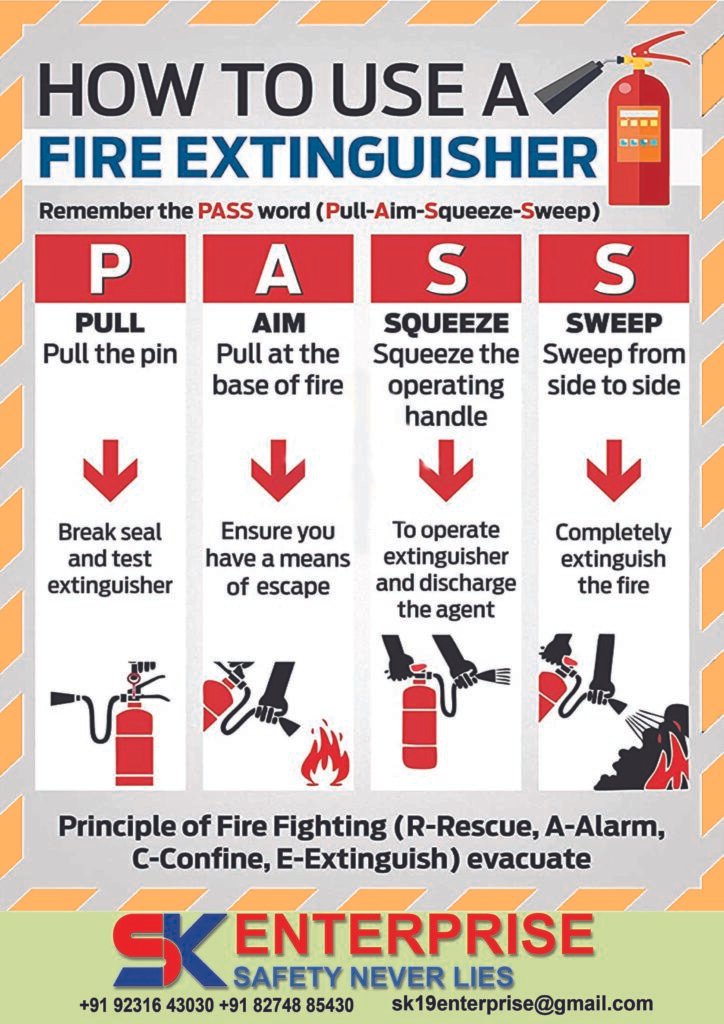 HOW TO USE A
FIRE EXTINGUISHER

Remember the PASS word (Pull-Aim-Squeeze-Sweep)

P
PULL
Pull the pin

Break seal and test extinguisher

A
AIM
Pull at the base of fire

Ensure you have a means of escape

S
SQUEEZE
Squeeze the operating handle

To operate extinguisher and discharge the agent

S
SWEEP
Sweep from side to side

Completely extinguish the fire

Principle of Fire Fighting (R-Rescue, A-Alarm, C-Confine, E-Extinguish) evacuate

SK ENTERPRISE
SAFETY NEVER LIES
+91 92316 43030 +91 82748 85430 sk19enterprise@gmail.com